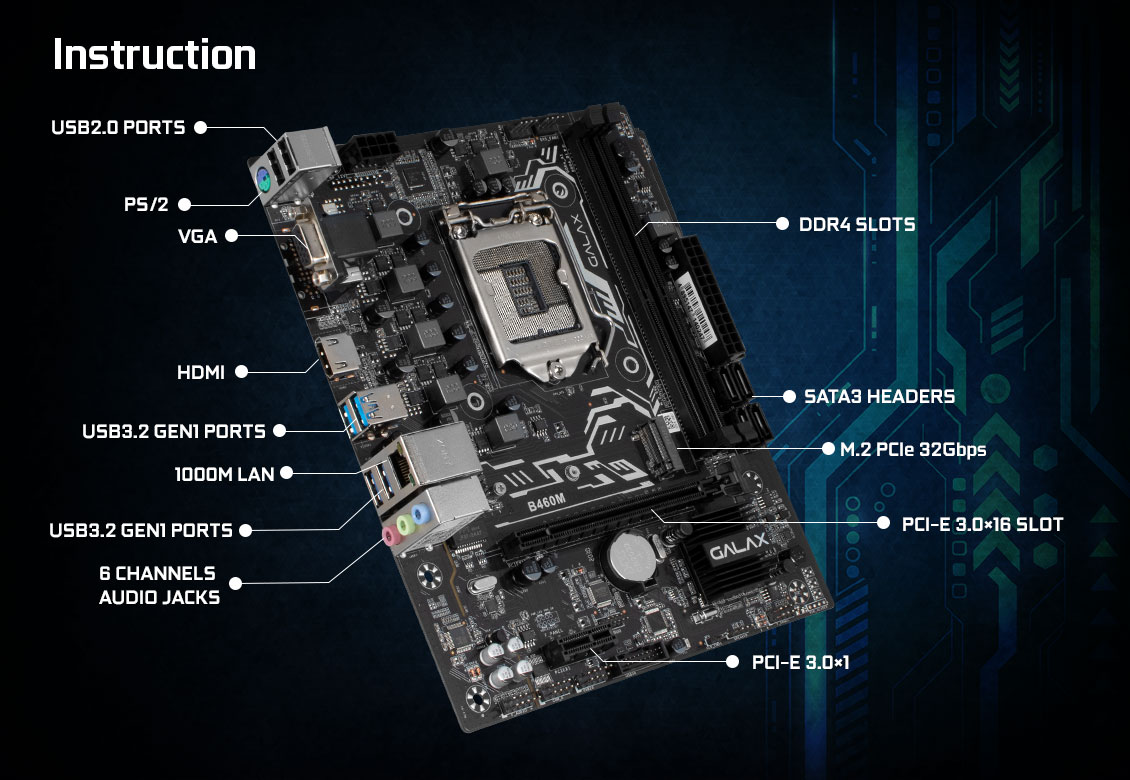 Instruction

USB2.0 PORTS

PS/2

VGA

HDMI

USB3.2 GEN1 PORTS

1000M LAN

USB3.2 GEN1 PORTS

6 CHANNELS AUDIO JACKS

DDR4 SLOTS

SATA3 HEADERS

M.2 PCIe 32Gbps

PCI-E 3.0×16 SLOT

PCI-E 3.0×1

GALAX

B460M

GALAX