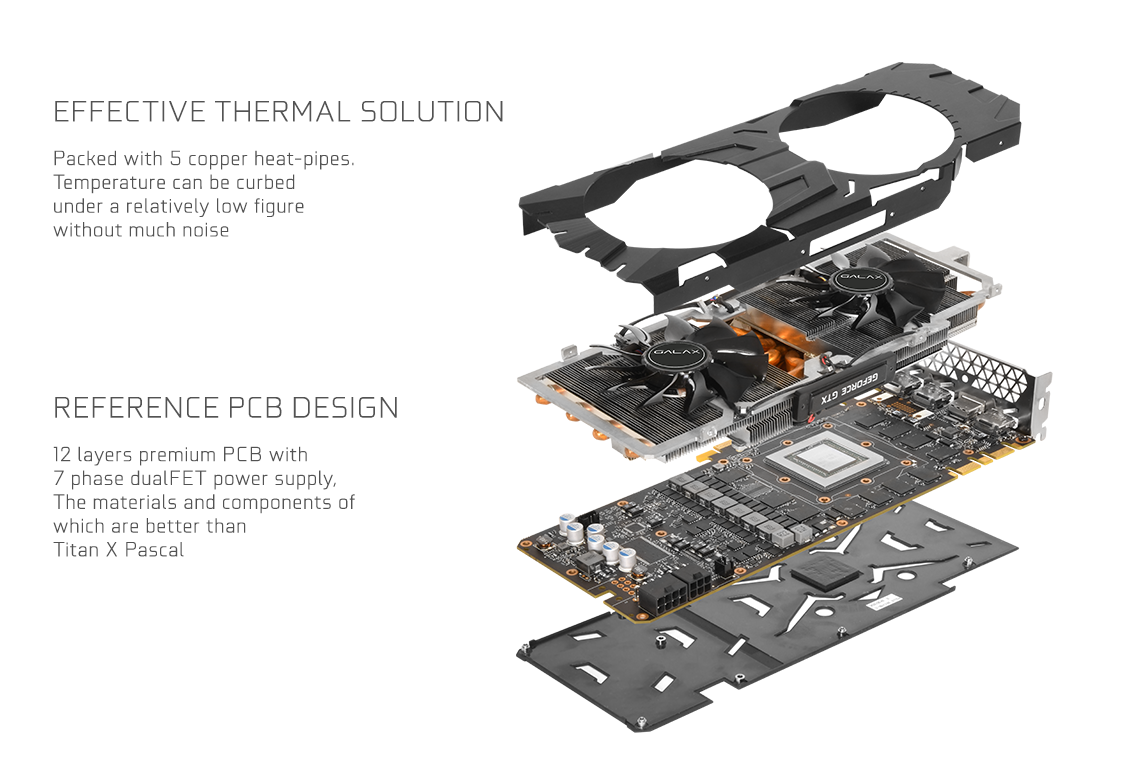 EFFECTIVE THERMAL SOLUTION

Packed with 5 copper heat-pipes. Temperature can be curbed under a relatively low figure without much noise

REFERENCE PCB DESIGN

12 layers premium PCB with 7 phase dualFET power supply, The materials and components of which are better than Titan X Pascal

GALAX

GALAX

GEFORCE GTX