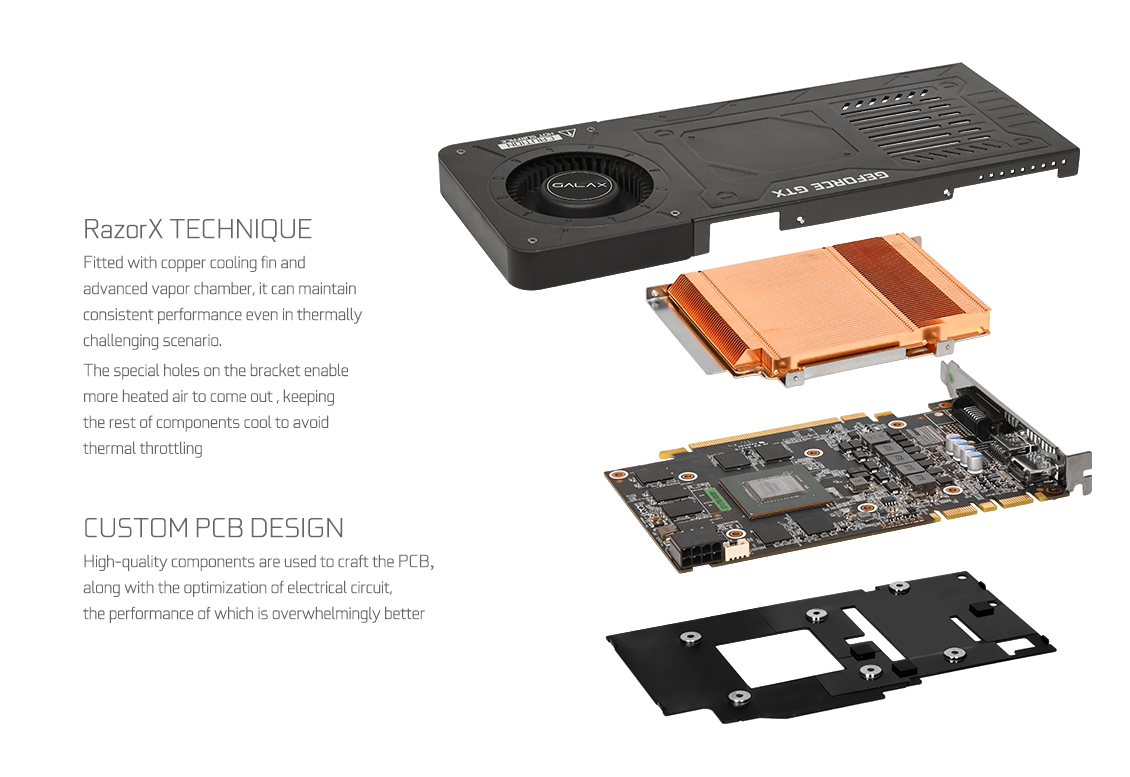 RazorX TECHNIQUE

Fitted with copper cooling fin and advanced vapor chamber, it can maintain consistent performance even in thermally challenging scenario.

The special holes on the bracket enable more heated air to come out , keeping the rest of components cool to avoid thermal throttling

CUSTOM PCB DESIGN

High-quality components are used to craft the PCB, along with the optimization of electrical circuit, the performance of which is overwhelmingly better

GALAX

GEFORCE GTX