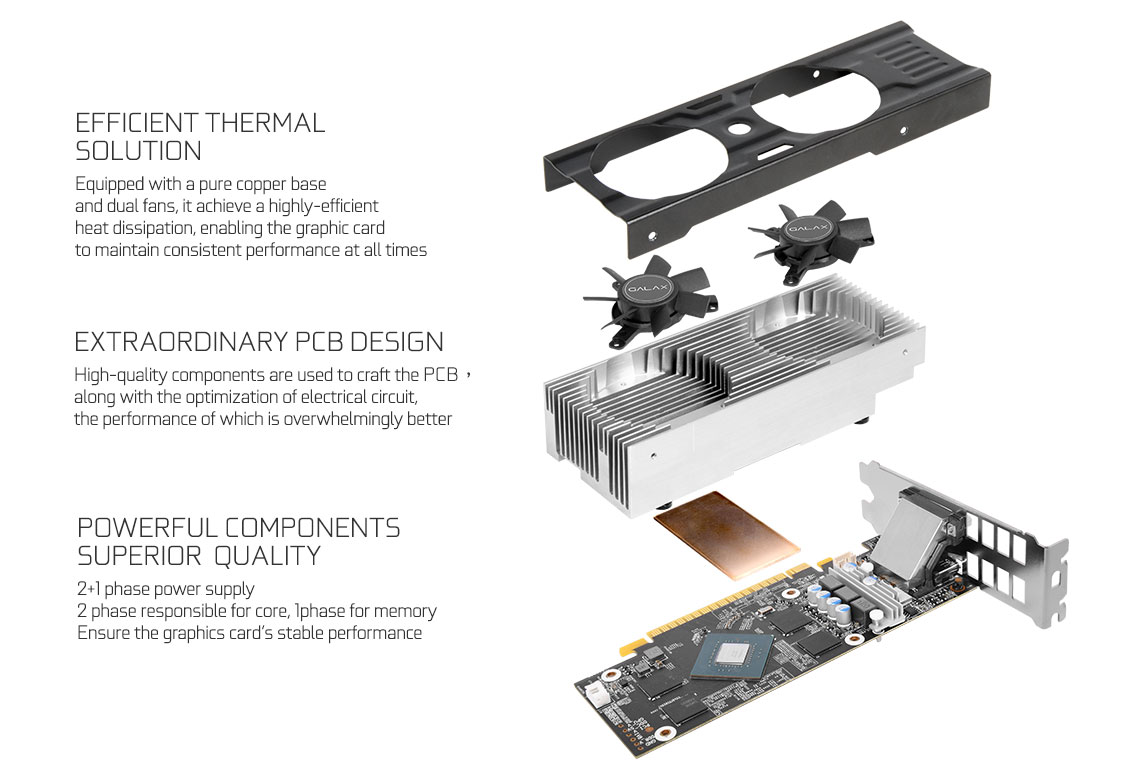 EFFICIENT THERMAL SOLUTION

Equipped with a pure copper base and dual fans, it achieve a highly-efficient heat dissipation, enabling the graphic card to maintain consistent performance at all times

EXTRAORDINARY PCB DESIGN

High-quality components are used to craft the PCB， along with the optimization of electrical circuit, the performance of which is overwhelmingly better

POWERFUL COMPONENTS SUPERIOR QUALITY

2+1 phase power supply
2 phase responsible for core, 1phase for memory
Ensure the graphics card's stable performance

GALAX

GALAX